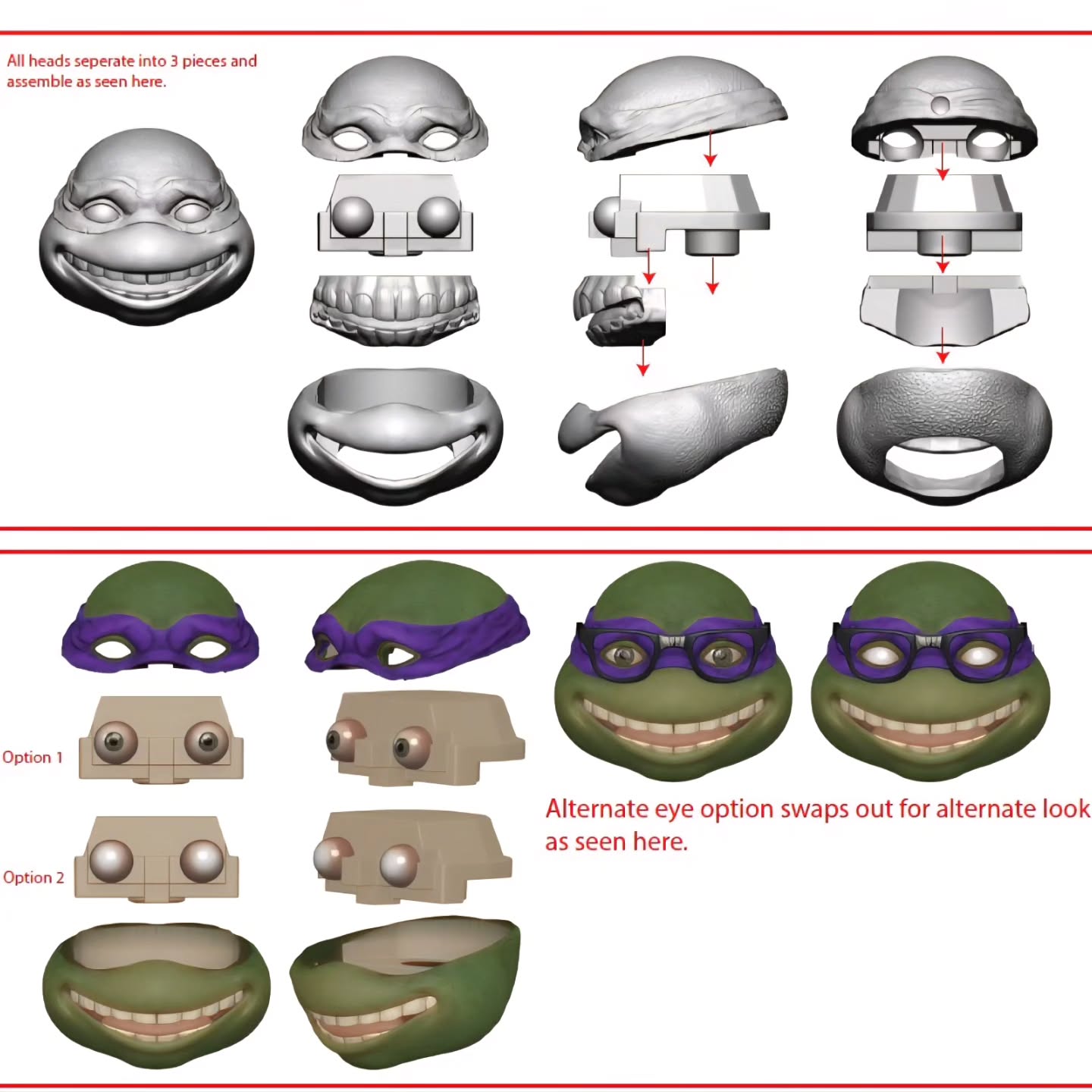 All heads seperate into 3 pieces and assemble as seen here.

Option 1

Option 2

Alternate eye option swaps out for alternate look as seen here.